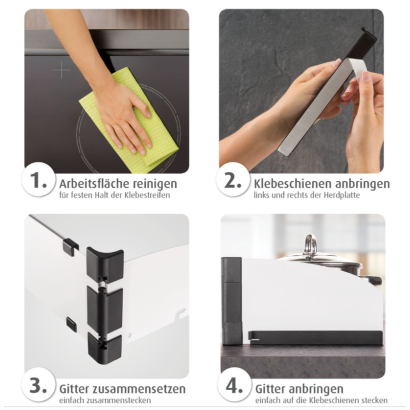 1. Arbeitsfläche reinigen
für festen Halt der Klebestreifen

2. Klebeschienen anbringen
links und rechts der Herdplatte

3. Gitter zusammensetzen
einfach zusammenstecken

4. Gitter anbringen
einfach auf die Klebeschienen stecken