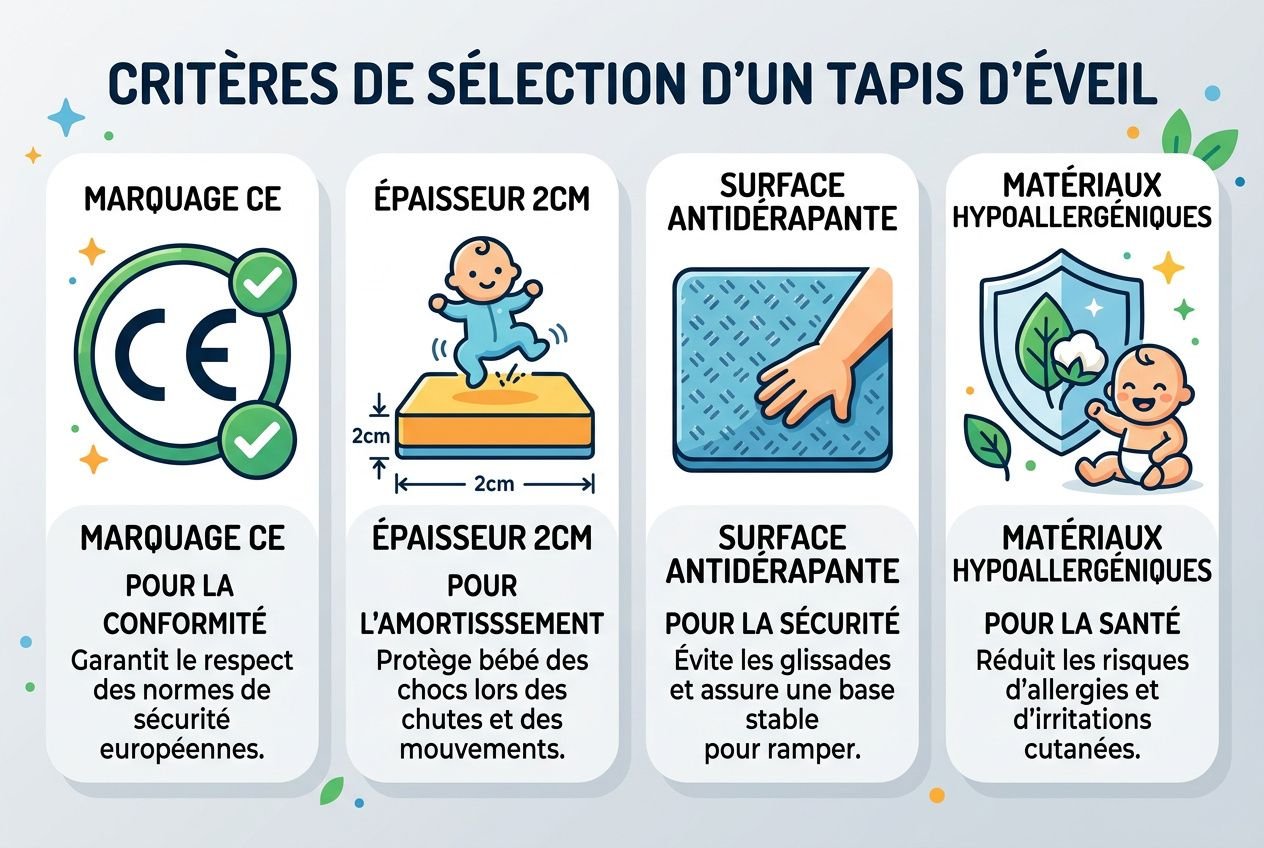 CRITÈRES DE SÉLECTION D'UN TAPIS D'ÉVEIL

MARQUAGE CE

CE

MARQUAGE CE

POUR LA CONFORMITÉ

Garantit le respect des normes de sécurité européennes.

ÉPAISSEUR 2CM

2cm

2cm

ÉPAISSEUR 2CM

POUR L'AMORTISSSEMENT

Protège bébé des chocs lors des chutes et des mouvements.

SURFACE ANTIDÉRAPANTE

SURFACE ANTIDÉRAPANTE

POUR LA SÉCURITÉ

Évite les glissades et assure une base stable pour ramper.

MATÉRIAUX HYPOALLERGÉNIQUES

MATÉRIAUX HYPOALLERGÉNIQUES

POUR LA SANTÉ

Réduit les risques d'allergies et d'irritations cutanées.