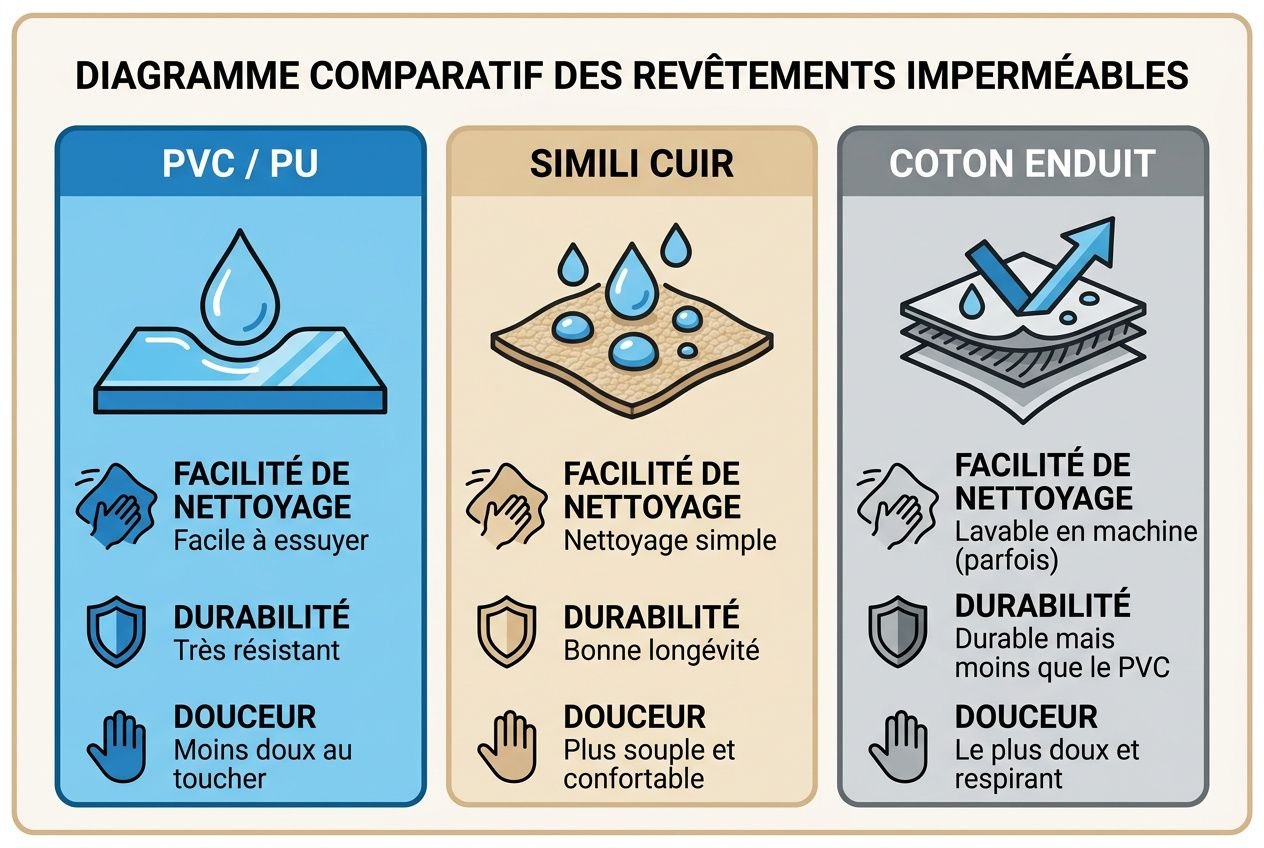 DIAGRAMME COMPARATIF DES REVÊTEMENTS IMPERMÉABLES

PVC / PU

FACILITÉ DE NETTOYAGE
Facile à essuyer

DURABILITÉ
Très résistant

DOUCEUR
Moins doux au toucher

SIMILI CUIR

FACILITÉ DE NETTOYAGE
Nettoyage simple

DURABILITÉ
Bonne longévité

DOUCEUR
Plus souple et confortable

COTON ENDUIT

FACILITÉ DE NETTOYAGE
Lavable en machine (parfois)

DURABILITÉ
Durable mais moins que le PVC

DOUCEUR
Le plus doux et respirant